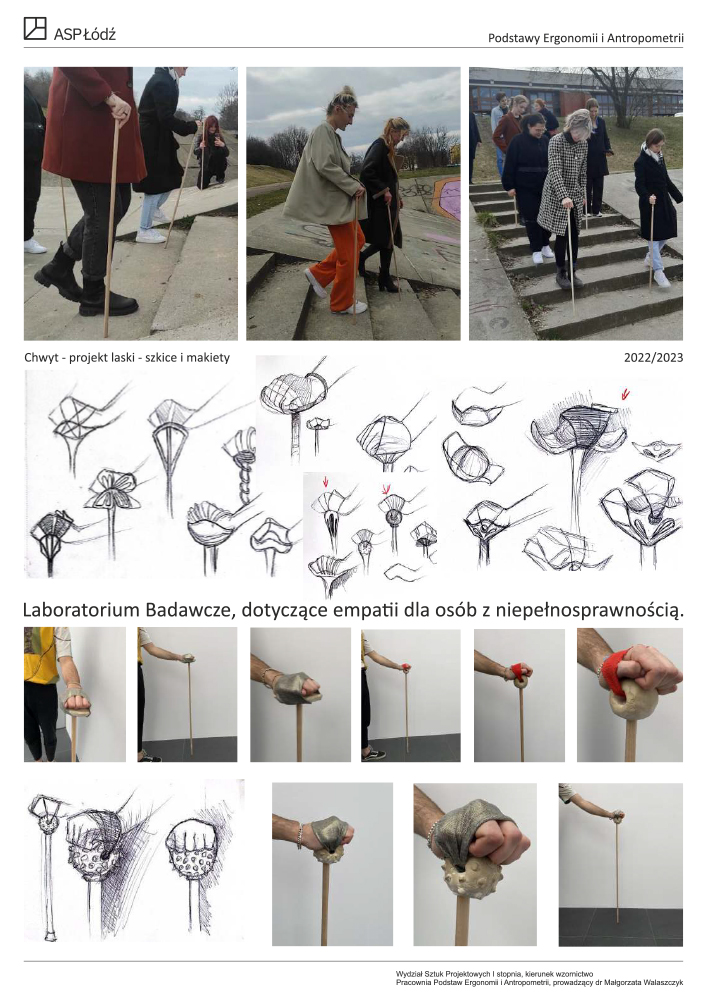 ASP Łódź

Podstawy Ergonomii i Antropometrii

Chwyt - projekt laski - szkice i makiety

2022/2023

Laboratorium Badawcze, dotyczące empatii dla osób z niepełnosprawnością.

Wydział Sztuk Projektowych I stopnia, kierunek wzornictwo
Pracownia Podstaw Ergonomii i Antropometrii, prowadzący dr Małgorzata Walaszczyk